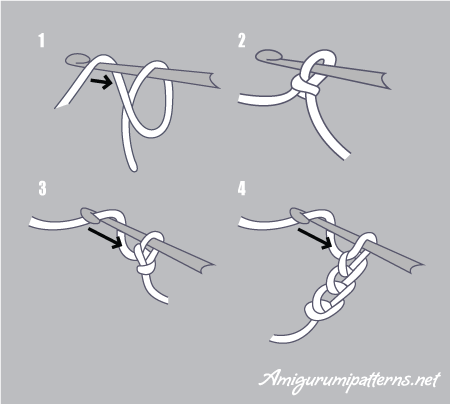 1

2

3

4

Amigurumipatterns.net