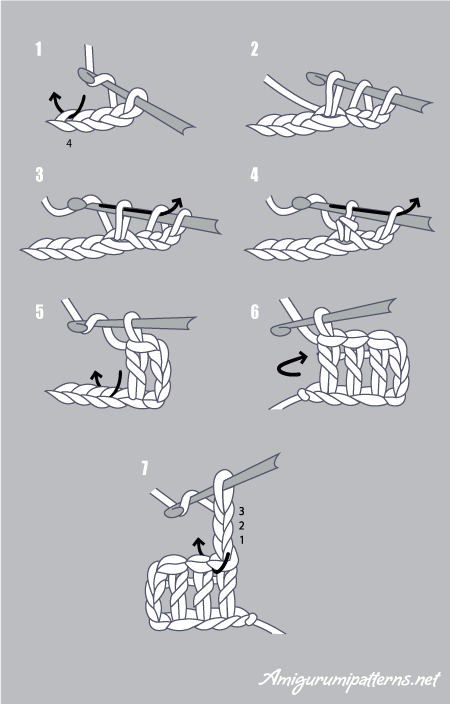 1

4

2

3

4

5

6

7

3
2
1

Amigurumipatterns.net